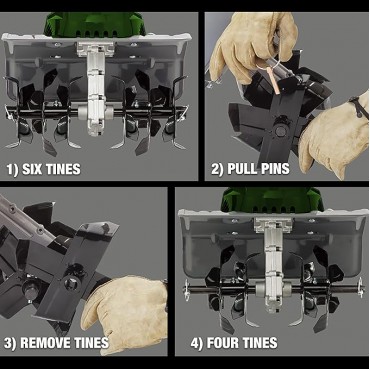 1) SIX TINES

2) PULL PINS

3) REMOVE TINES

4) FOUR TINES